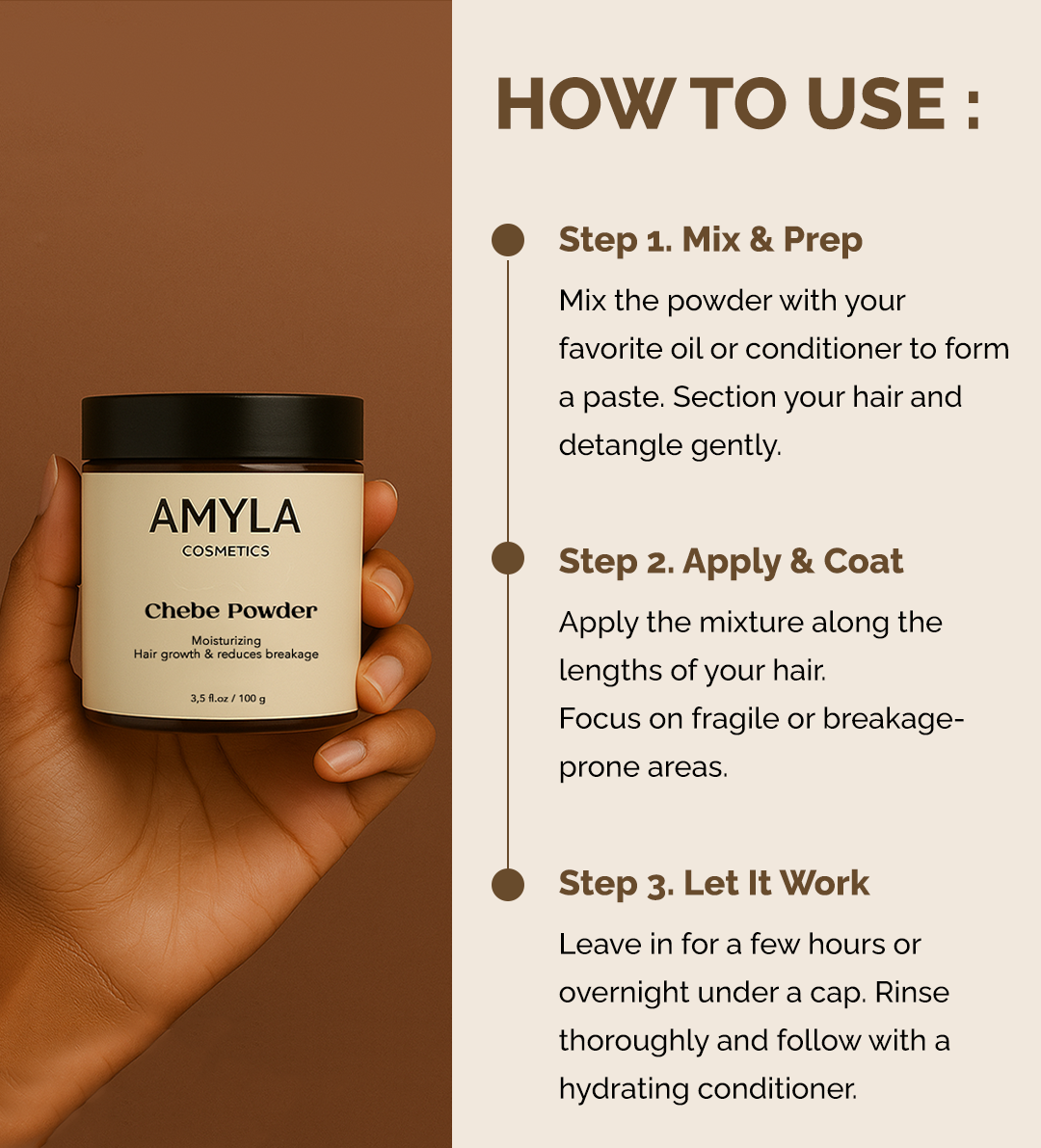 AMYLA
COSMETICS

Chebe Powder

Moisturizing
Hair growth & reduces breakage

3,5 fl.oz / 100 g

HOW TO USE :

Step 1. Mix & Prep

Mix the powder with your favorite oil or conditioner to form a paste. Section your hair and detangle gently.

Step 2. Apply & Coat

Apply the mixture along the lengths of your hair.
Focus on fragile or breakage-prone areas.

Step 3. Let It Work

Leave in for a few hours or overnight under a cap. Rinse thoroughly and follow with a hydrating conditioner.