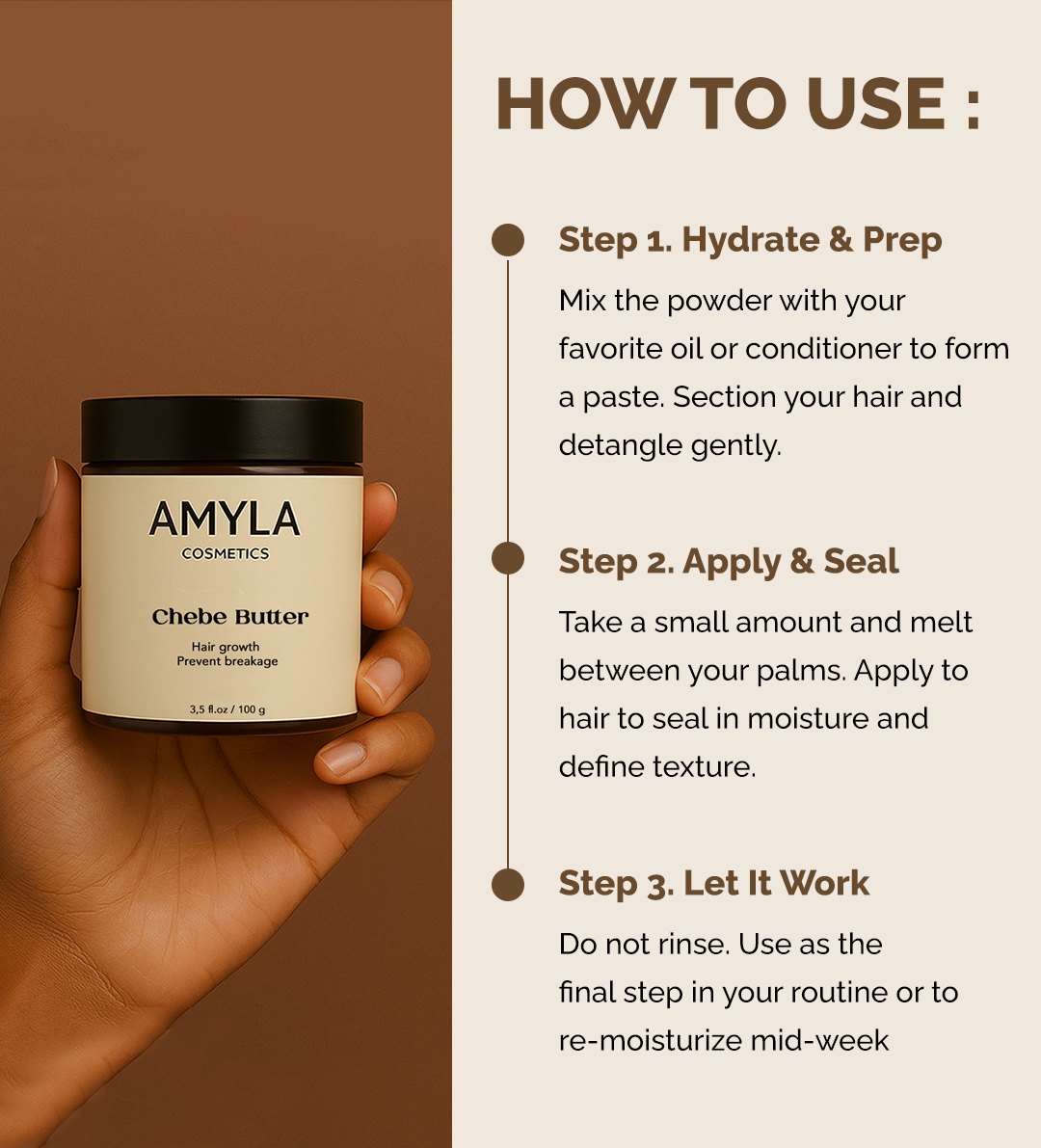 AMYLA
COSMETICS

Chebe Butter

Hair growth
Prevent breakage

3,5 fl.oz / 100 g

HOW TO USE :

Step 1. Hydrate & Prep

Mix the powder with your favorite oil or conditioner to form a paste. Section your hair and detangle gently.

Step 2. Apply & Seal

Take a small amount and melt between your palms. Apply to hair to seal in moisture and define texture.

Step 3. Let It Work

Do not rinse. Use as the final step in your routine or to re-moisturize mid-week